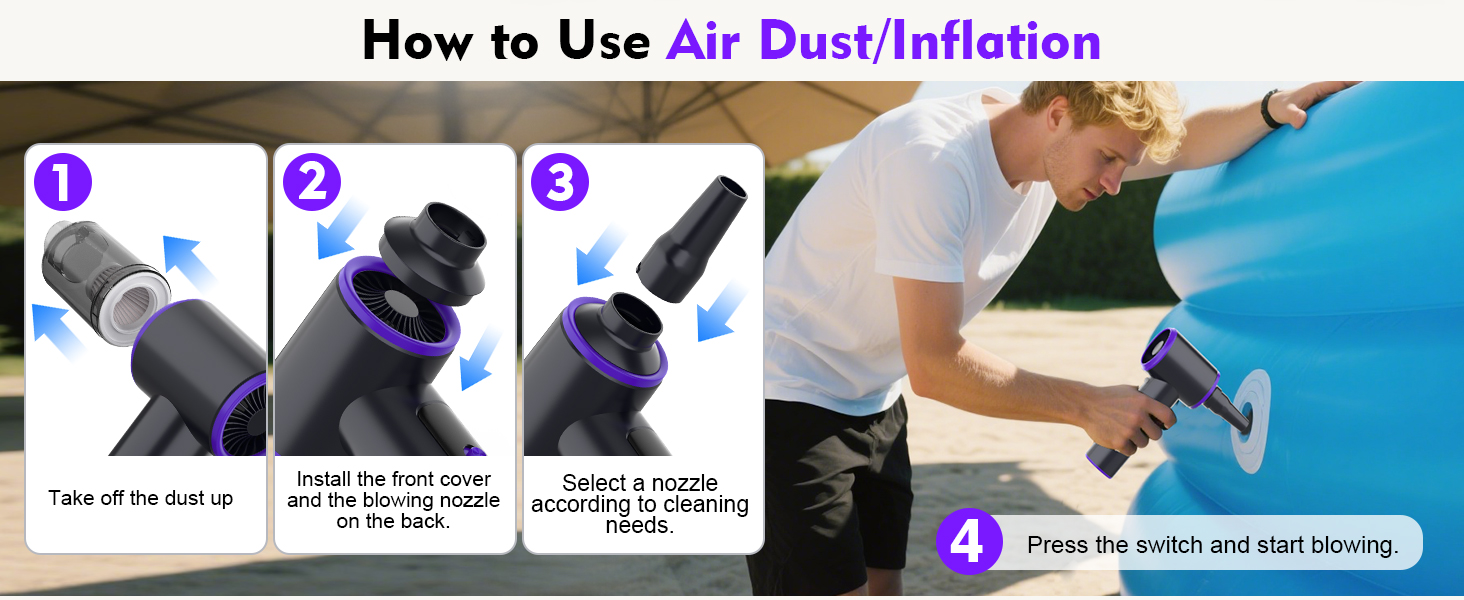 How to Use Air Dust/Inflation

1

Take off the dust up

2

Install the front cover and the blowing nozzle on the back.

3

Select a nozzle according to cleaning needs.

4

Press the switch and start blowing.