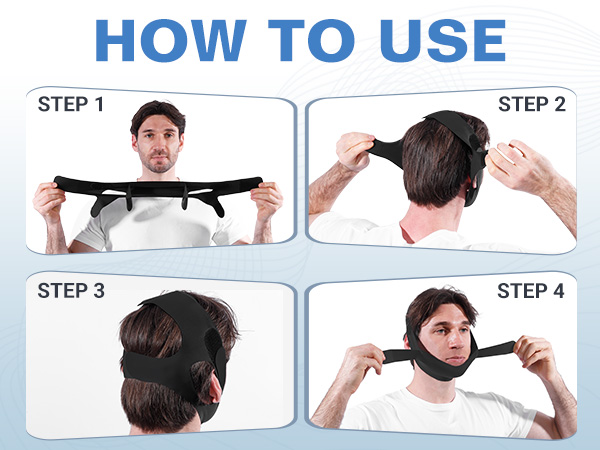 HOW TO USE

STEP 1

STEP 2

STEP 3

STEP 4