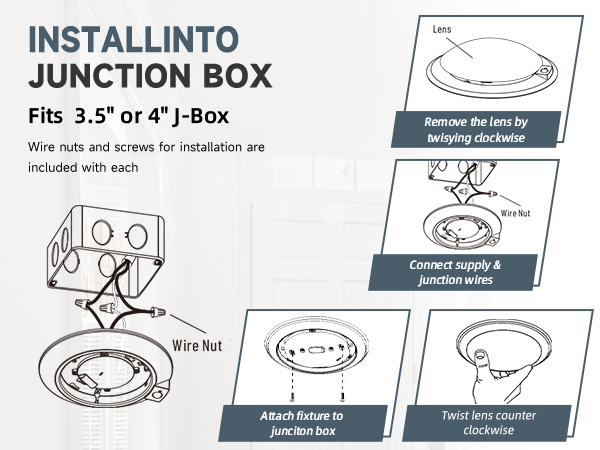 INSTALLINTO JUNCTION BOX

Fits 3.5" or 4" J-Box

Wire nuts and screws for installation are included with each

Wire Nut

Lens

Remove the lens by twisying clockwise

Wire Nut

Connect supply & junction wires

Attach fixture to junciton box

Twist lens counter clockwise