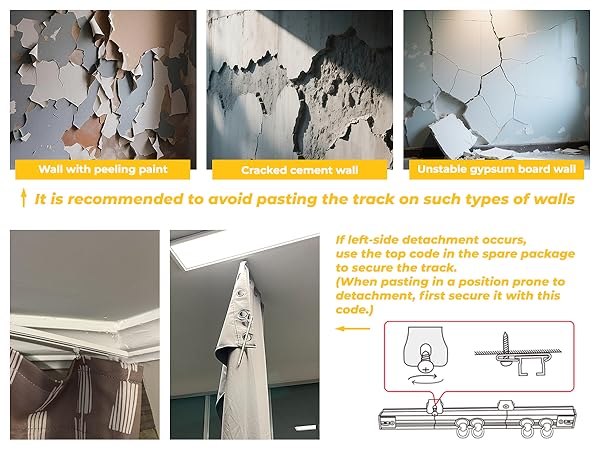 Wall with peeling paint

Cracked cement wall

Unstable gypsum board wall

It is recommended to avoid pasting the track on such types of walls

If left-side detachment occurs, use the top code in the spare package to secure the track. (When pasting in a position prone to detachment, first secure it with this code.)