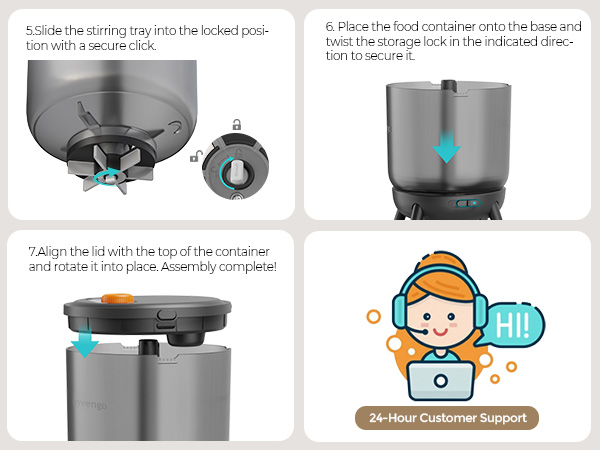 5.Slide the stirring tray into the locked position with a secure click.

6. Place the food container onto the base and twist the storage lock in the indicated direction to secure it.

7.Align the lid with the top of the container and rotate it into place. Assembly complete!

nvengo

HI!

24-Hour Customer Support