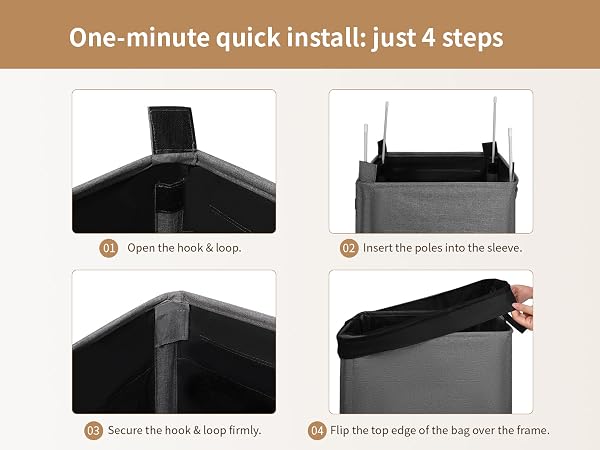 One-minute quick install: just 4 steps

01 Open the hook & loop.

02 Insert the poles into the sleeve.

03 Secure the hook & loop firmly.

04 Flip the top edge of the bag over the frame.