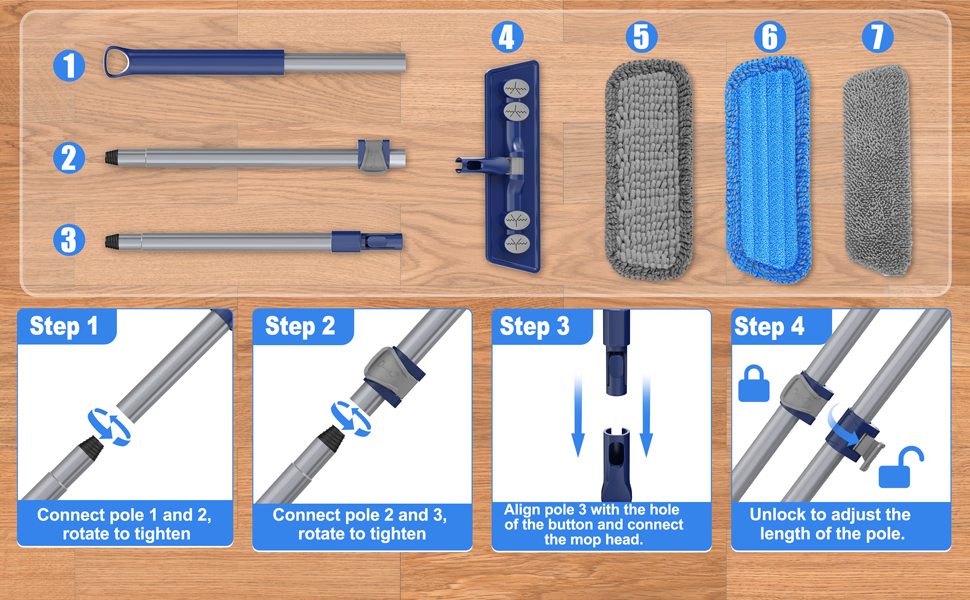 1
2
3
4
5
6
7

Step 1
Connect pole 1 and 2, rotate to tighten

Step 2
Connect pole 2 and 3, rotate to tighten

Step 3
Align pole 3 with the hole of the button and connect the mop head.

Step 4
Unlock to adjust the length of the pole.