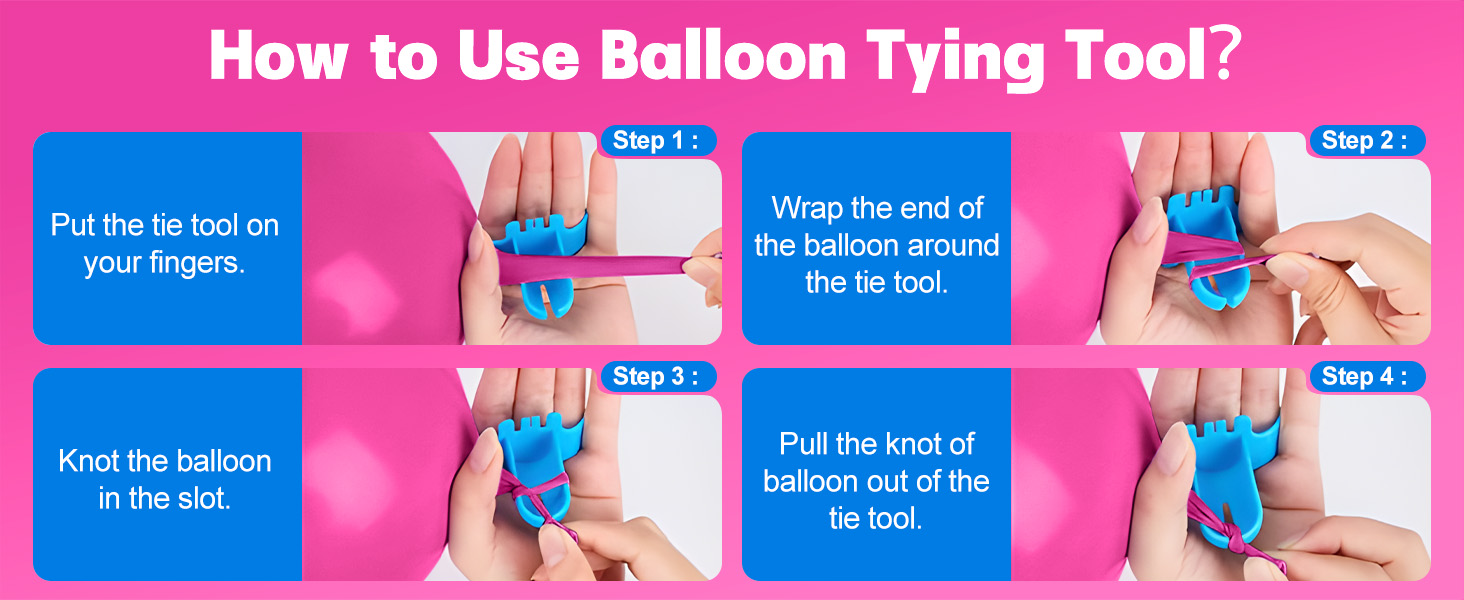 How to Use Balloon Tying Tool?

Step 1 :

Put the tie tool on your fingers.

Step 2 :

Wrap the end of the balloon around the tie tool.

Step 3 :

Knot the balloon in the slot.

Step 4 :

Pull the knot of balloon out of the tie tool.