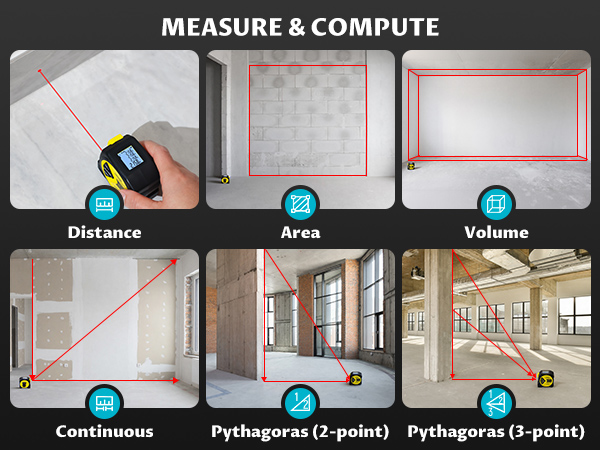 MEASURE & COMPUTE

Distance

Area

Volume

Continuous

1 2

Pythagoras (2-point)

1 2 3

Pythagoras (3-point)