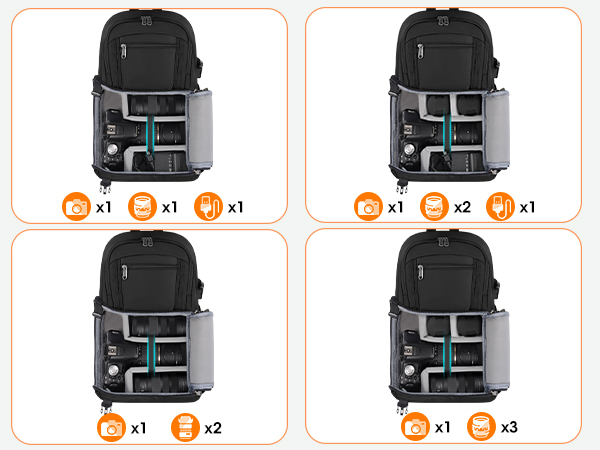 x1 x1 x1

x1 x2 x1

x1 x2

x1 x3