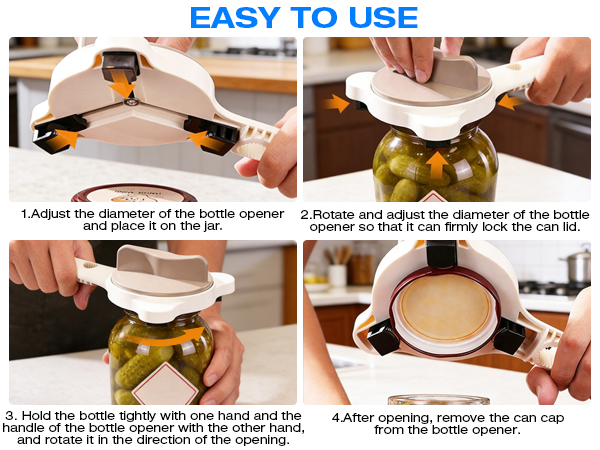 EASY TO USE

1.Adjust the diameter of the bottle opener and place it on the jar.

2.Rotate and adjust the diameter of the bottle opener so that it can firmly lock the can lid.

3. Hold the bottle tightly with one hand and the handle of the bottle opener with the other hand, and rotate it in the direction of the opening.

4.After opening, remove the can cap from the bottle opener.