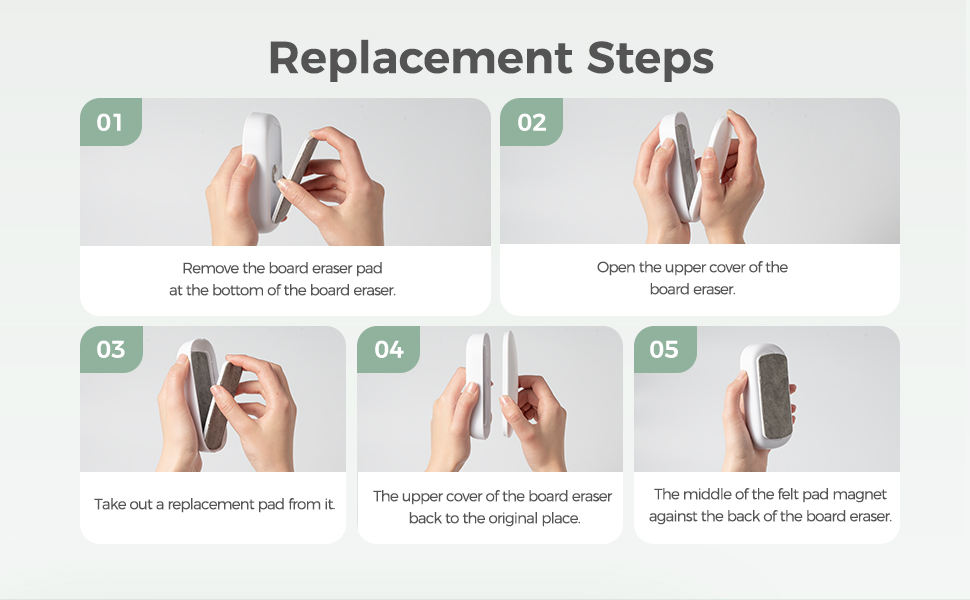 Replacement Steps

01

Remove the board eraser pad at the bottom of the board eraser.

02

Open the upper cover of the board eraser.

03

Take out a replacement pad from it.

04

The upper cover of the board eraser back to the original place.

05

The middle of the felt pad magnet against the back of the board eraser.