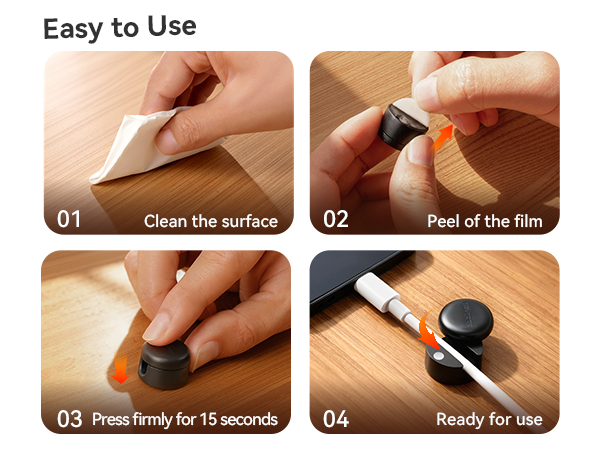 Easy to Use

01 Clean the surface

02 Peel of the film

03 Press firmly for 15 seconds

04 Ready for use