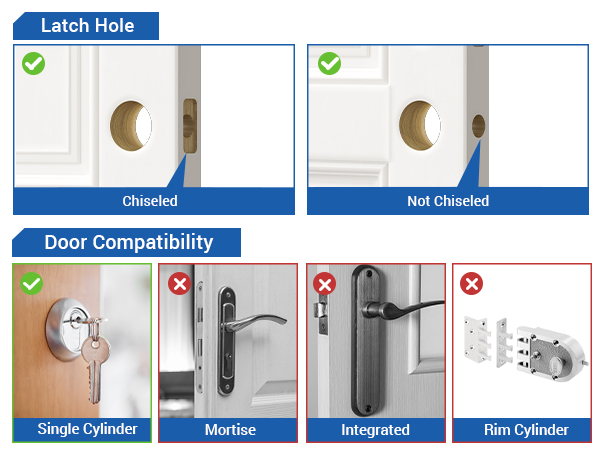 Latch Hole

Chiseled

Not Chiseled

Door Compatibility

Single Cylinder

Mortise

Integrated

Rim Cylinder