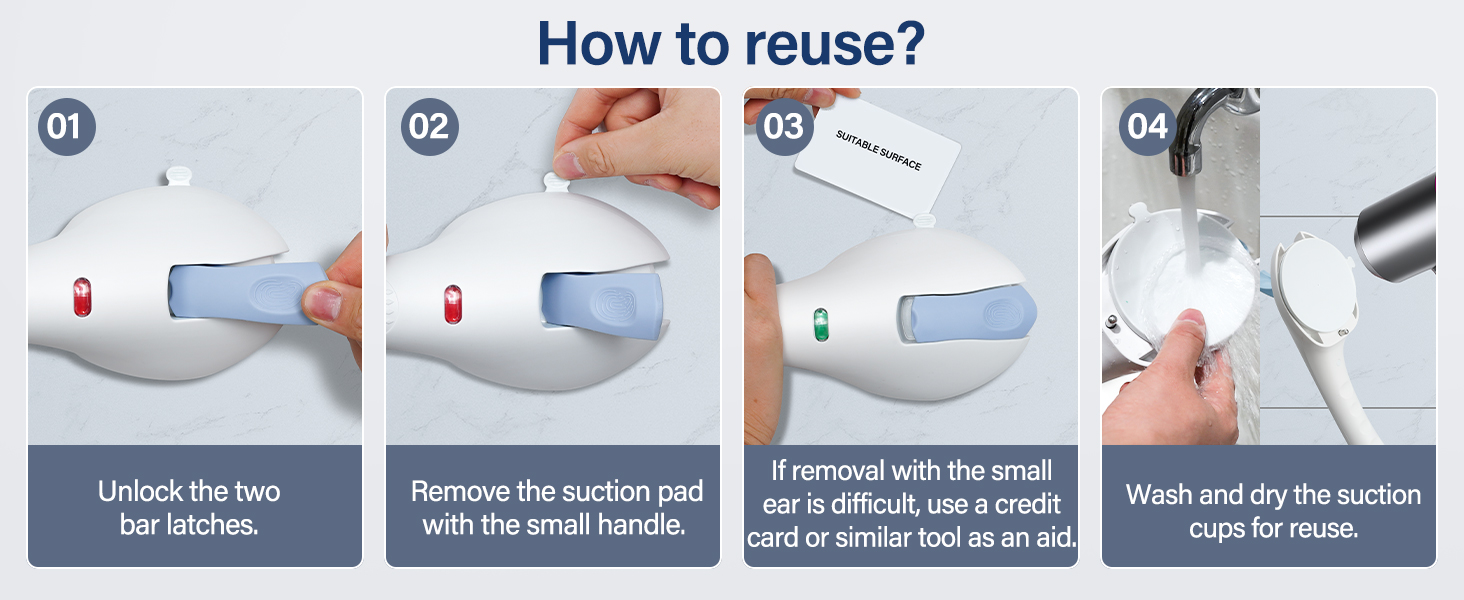 How to reuse?

01

Unlock the two bar latches.

02

Remove the suction pad with the small handle.

03

SUITABLE SURFACE

If removal with the small ear is difficult, use a credit card or similar tool as an aid.

04

Wash and dry the suction cups for reuse.