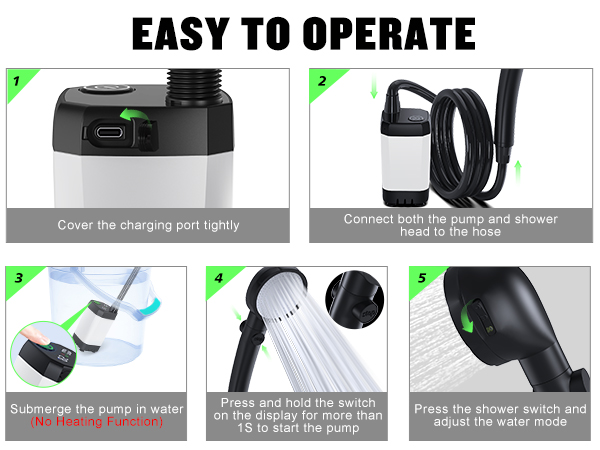 EASY TO OPERATE

1

Cover the charging port tightly

2

Connect both the pump and shower head to the hose

3

Submerge the pump in water (No Heating Function)

4

Press and hold the switch on the display for more than 1S to start the pump

5

Press the shower switch and adjust the water mode