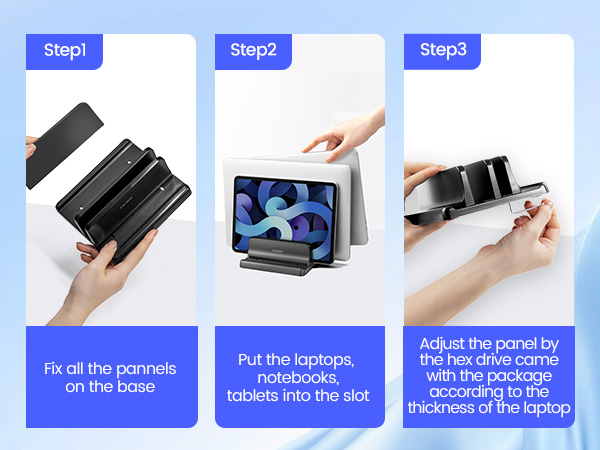 Step1

Fix all the pannels on the base

Step2

Put the laptops, notebooks, tablets into the slot

Step3

Adjust the panel by the hex drive came with the package according to the thickness of the laptop