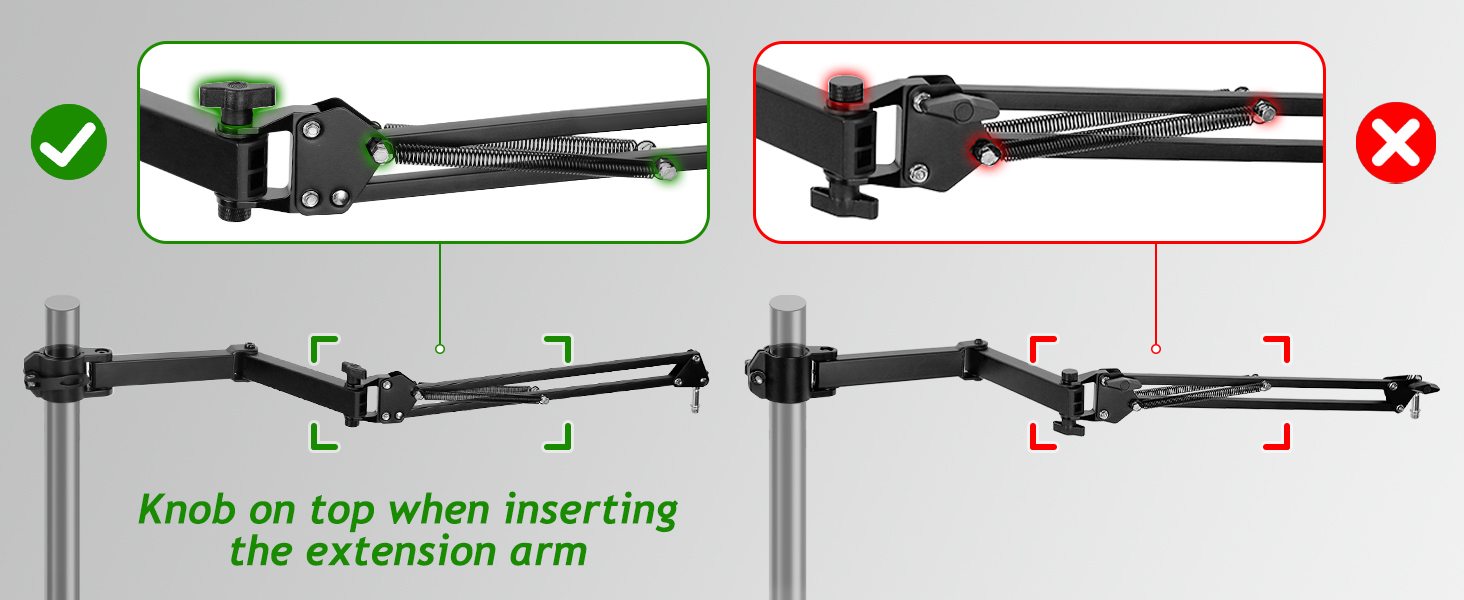 Knob on top when inserting the extension arm