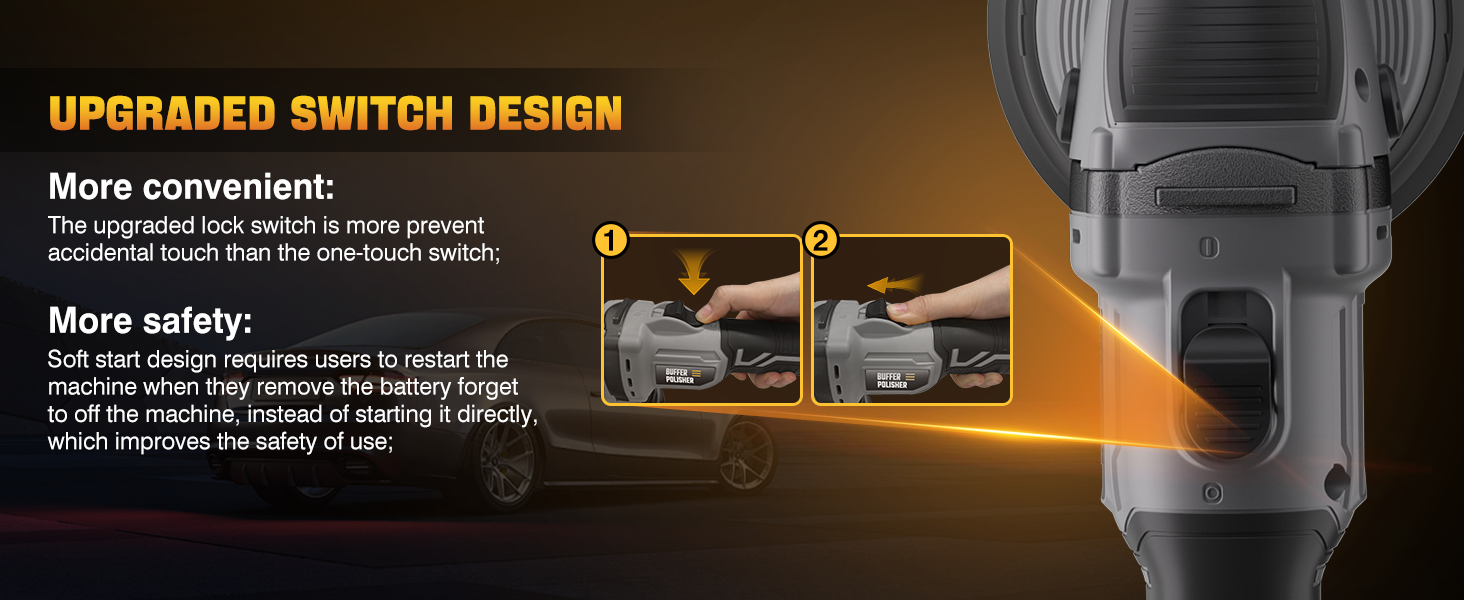 UPGRADED SWITCH DESIGN

More convenient:
The upgraded lock switch is more prevent accidental touch than the one-touch switch;

More safety:
Soft start design requires users to restart the machine when they remove the battery forget to off the machine, instead of starting it directly, which improves the safety of use;

1

BUFFER POLISHER

2

BUFFER POLISHER