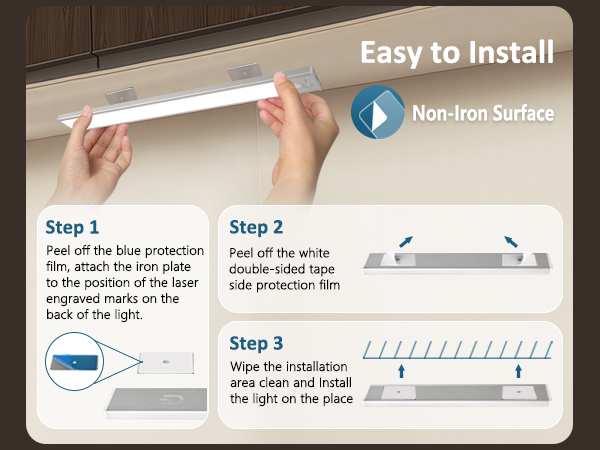 Easy to Install

Non-Iron Surface

Step 1

Peel off the blue protection film, attach the iron plate to the position of the laser engraved marks on the back of the light.

Step 2

Peel off the white double-sided tape side protection film

Step 3

Wipe the installation area clean and Install the light on the place