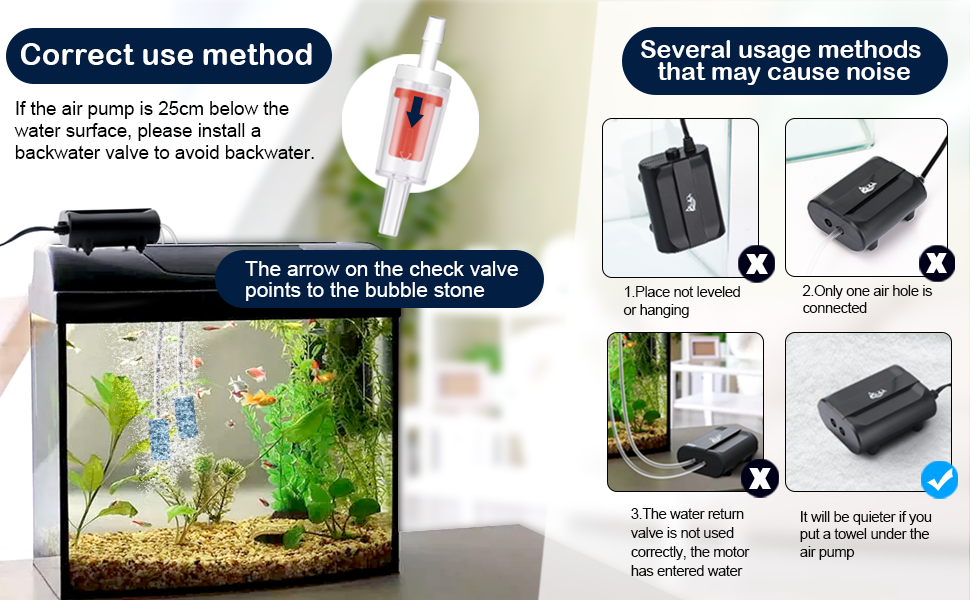 Correct use method

If the air pump is 25cm below the water surface, please install a backwater valve to avoid backwater.

The arrow on the check valve points to the bubble stone

Several usage methods that may cause noise

1.Place not leveled or hanging

2.Only one air hole is connected

3.The water return valve is not used correctly, the motor has entered water

It will be quieter if you put a towel under the air pump