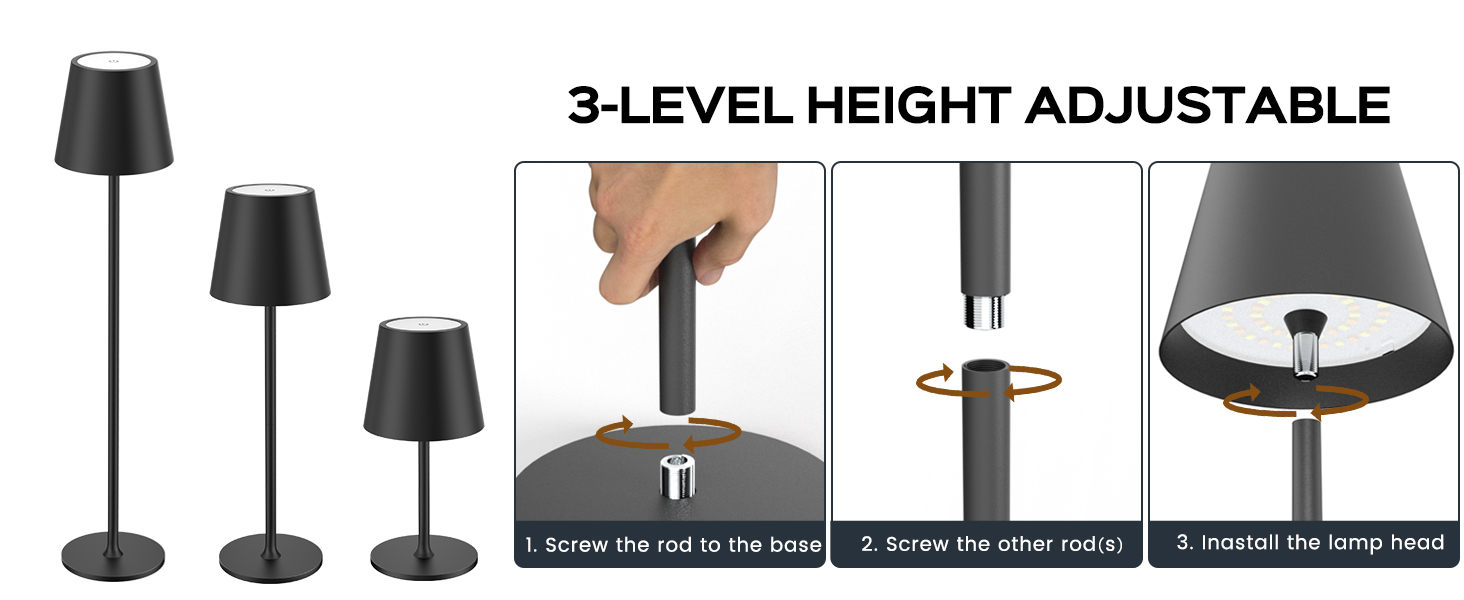 3-LEVEL HEIGHT ADJUSTABLE

1. Screw the rod to the base

2. Screw the other rod(s)

3. Inastall the lamp head