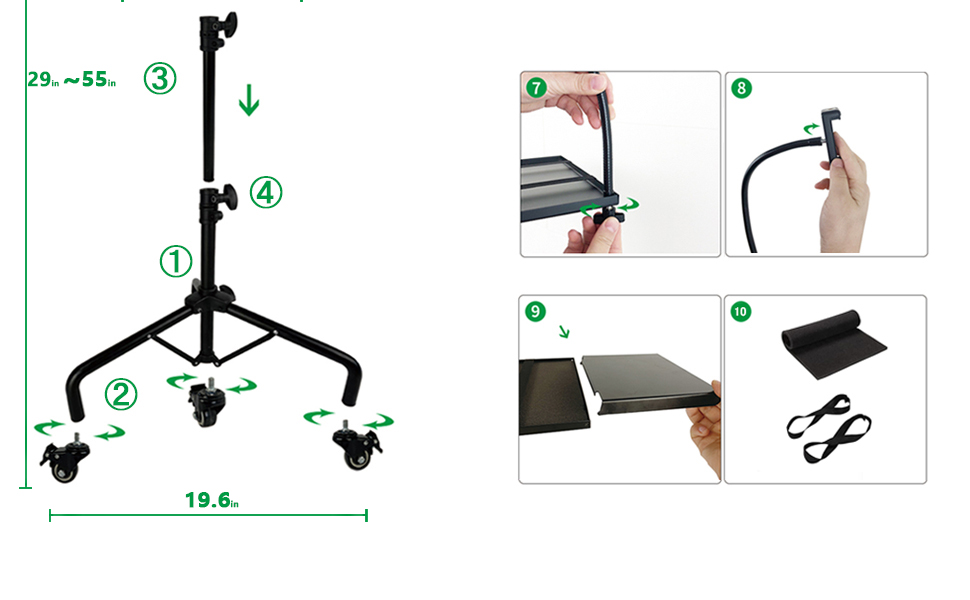 29in ~55in

③

④

①

②

19.6in

7

8

9

10