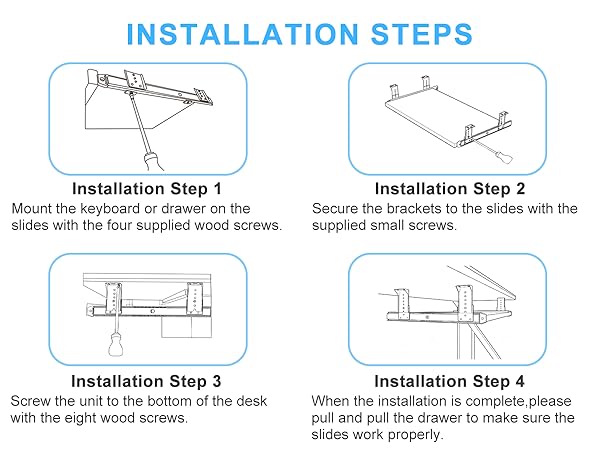 INSTALLATION STEPS

Installation Step 1
Mount the keyboard or drawer on the slides with the four supplied wood screws.

Installation Step 2
Secure the brackets to the slides with the supplied small screws.

Installation Step 3
Screw the unit to the bottom of the desk with the eight wood screws.

Installation Step 4
When the installation is complete,please pull and pull the drawer to make sure the slides work properly.