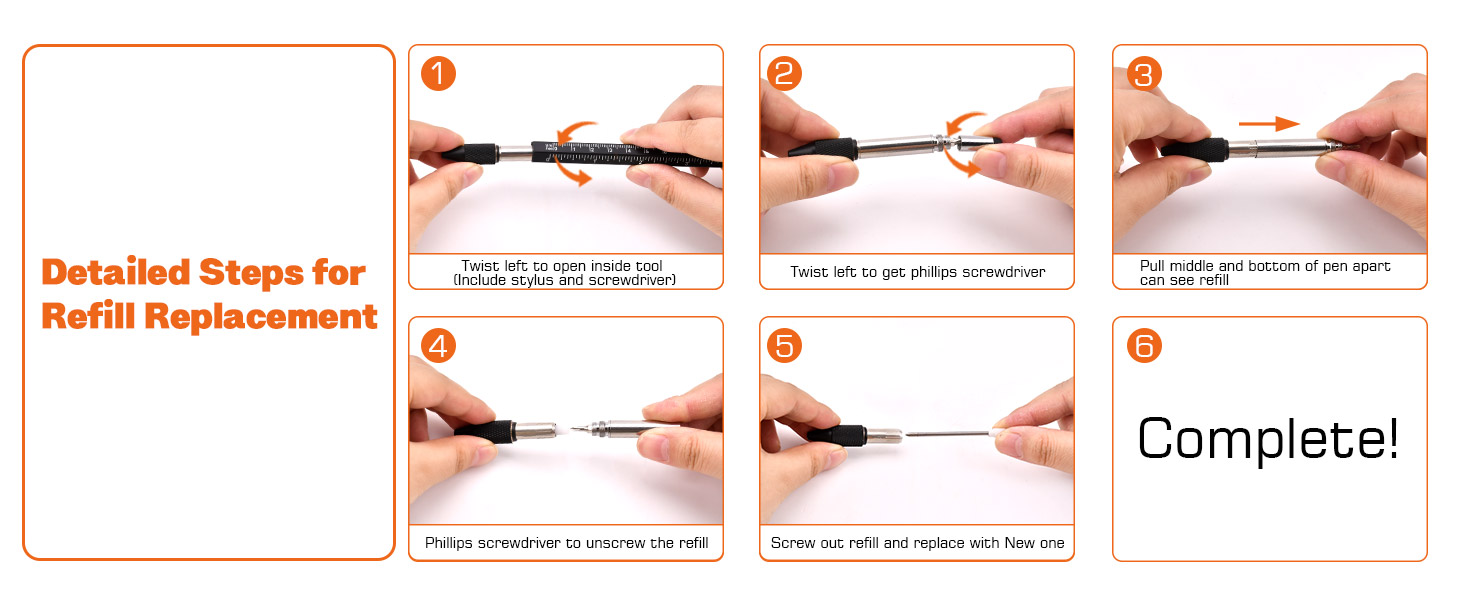 Detailed Steps for Refill Replacement

1

Twist left to open inside tool (Include stylus and screwdriver)

2

Twist left to get phillips screwdriver

3

Pull middle and bottom of pen apart can see refill

4

Phillips screwdriver to unscrew the refill

5

Screw out refill and replace with New one

6

Complete!