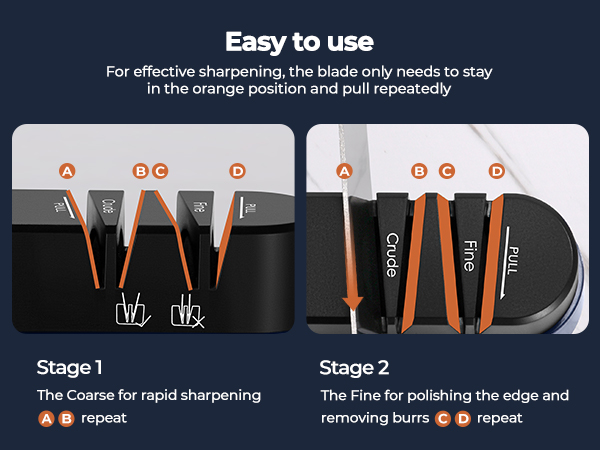 Easy to use

For effective sharpening, the blade only needs to stay in the orange position and pull repeatedly

A B C D

PULL Crude Fine PULL

A B C D

Crude Fine PULL

Stage 1

The Coarse for rapid sharpening

A B repeat

Stage 2

The Fine for polishing the edge and removing burrs C D repeat