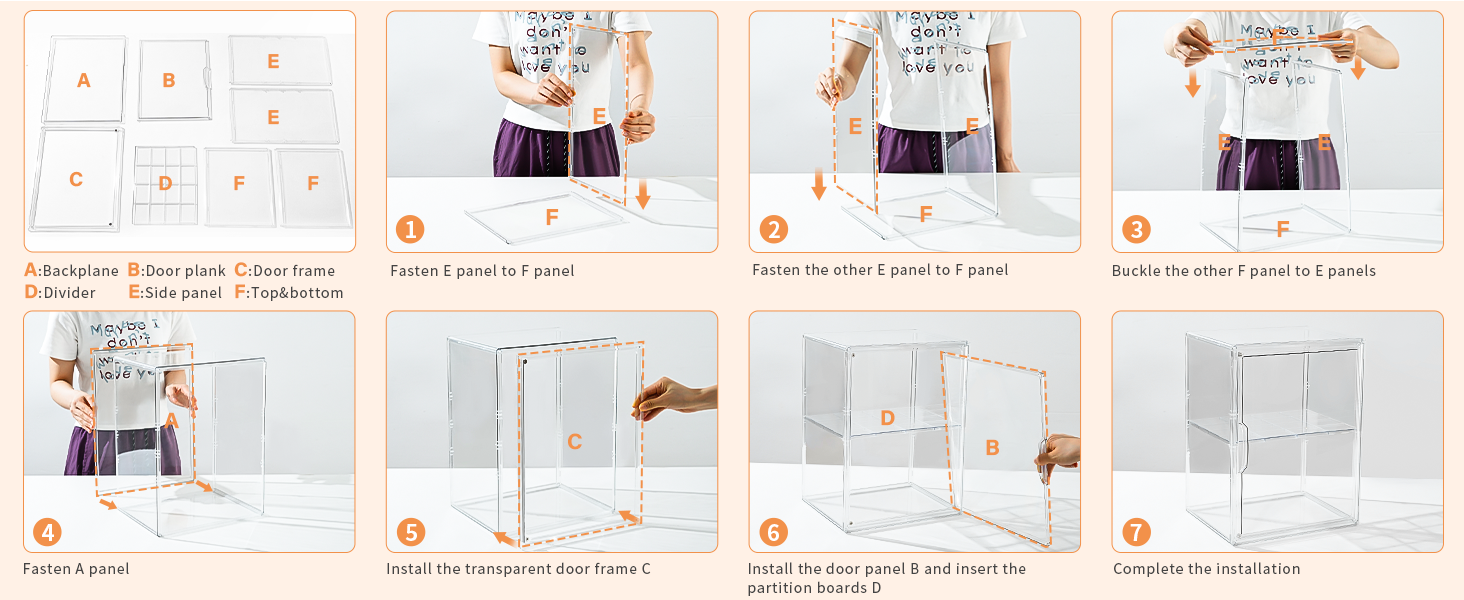 A B E E C D F F

A:Backplane B:Door plank C:Door frame
D:Divider E:Side panel F:Top&bottom

Maybe I don't want to love you
E F
1
Fasten E panel to F panel

Maybe I don't want to love you
E E F
2
Fasten the other E panel to F panel

Maybe I don't want to love you
E E F
3
Buckle the other F panel to E panels

Maybe I don't want to love you
A
4
Fasten A panel

C
5
Install the transparent door frame C

D B
6
Install the door panel B and insert the partition boards D

7
Complete the installation