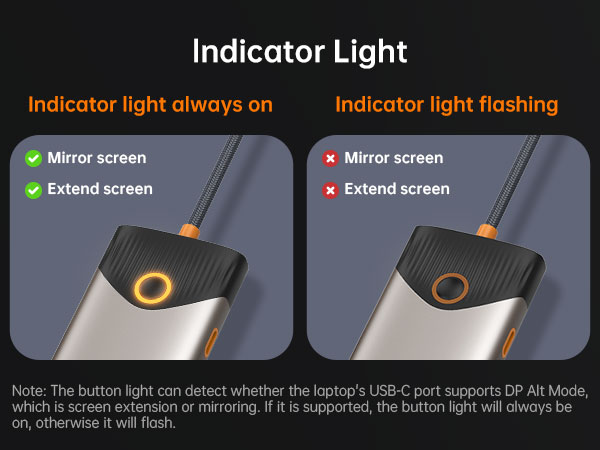 Indicator Light

Indicator light always on

Mirror screen

Extend screen

Indicator light flashing

Mirror screen

Extend screen

Note: The button light can detect whether the laptop's USB-C port supports DP Alt Mode, which is screen extension or mirroring. If it is supported, the button light will always be on, otherwise it will flash.