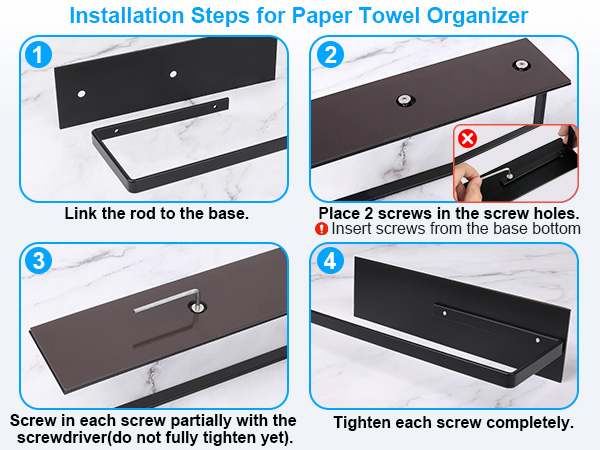 Installation Steps for Paper Towel Organizer

1

Link the rod to the base.

2

Place 2 screws in the screw holes.
Insert screws from the base bottom

3

Screw in each screw partially with the screwdriver(do not fully tighten yet).

4

Tighten each screw completely.