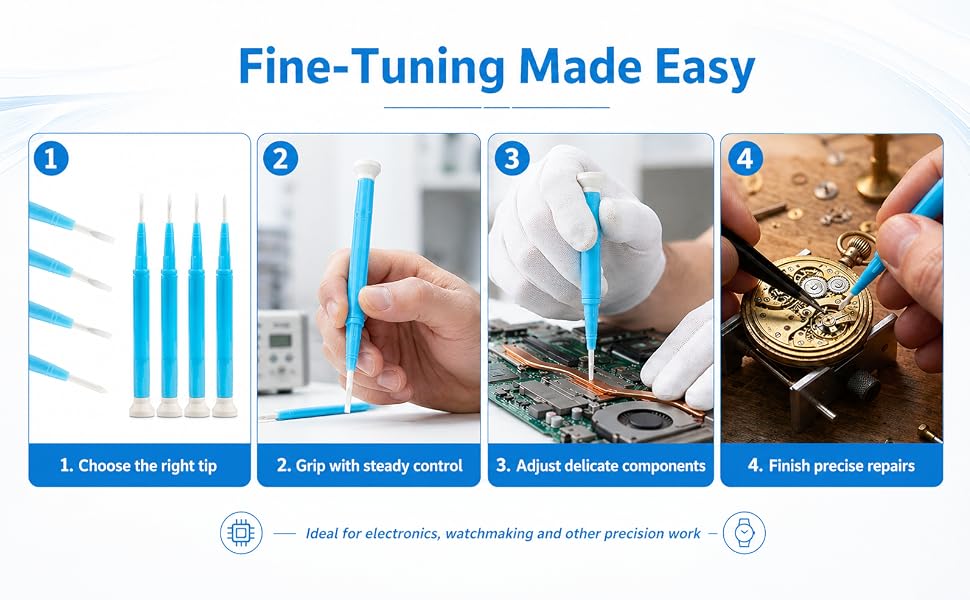 Fine-Tuning Made Easy

1

1. Choose the right tip

2

2. Grip with steady control

3

3. Adjust delicate components

4

4. Finish precise repairs

— Ideal for electronics, watchmaking and other precision work —