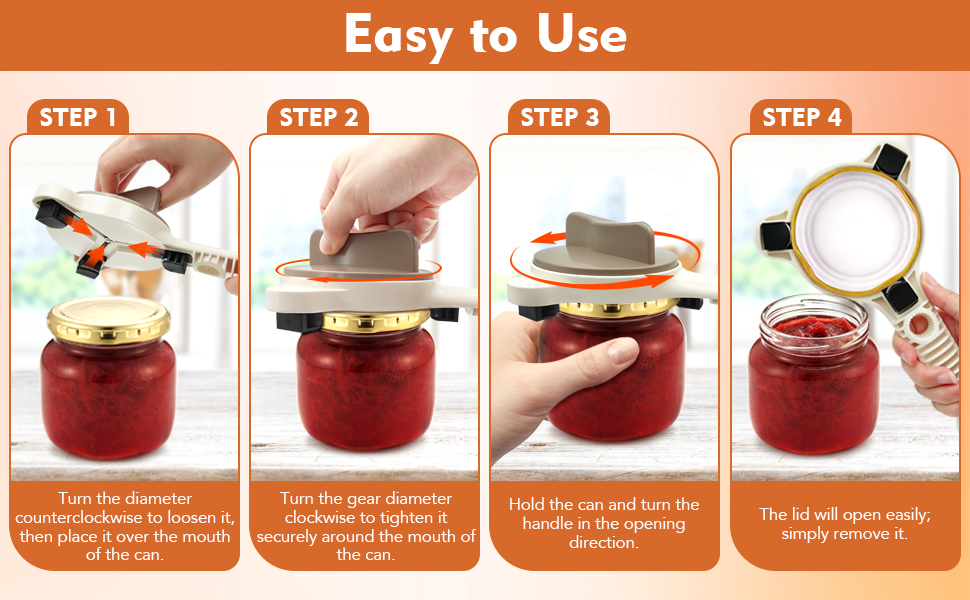 Easy to Use

STEP 1

Turn the diameter counterclockwise to loosen it, then place it over the mouth of the can.

STEP 2

Turn the gear diameter clockwise to tighten it securely around the mouth of the can.

STEP 3

Hold the can and turn the handle in the opening direction.

STEP 4

The lid will open easily; simply remove it.