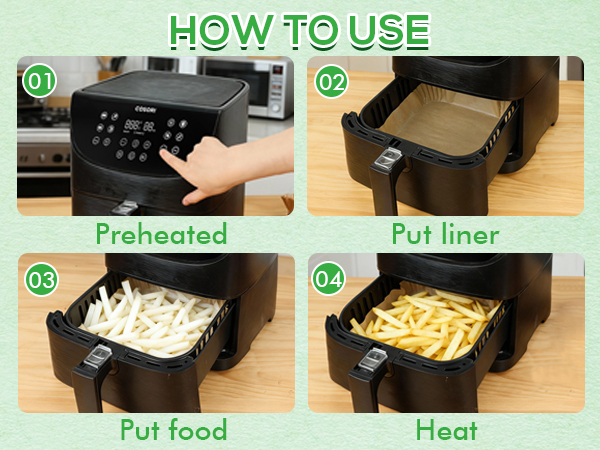 HOW TO USE

01

COSORI

Preheated

02

Put liner

03

Put food

04

Heat