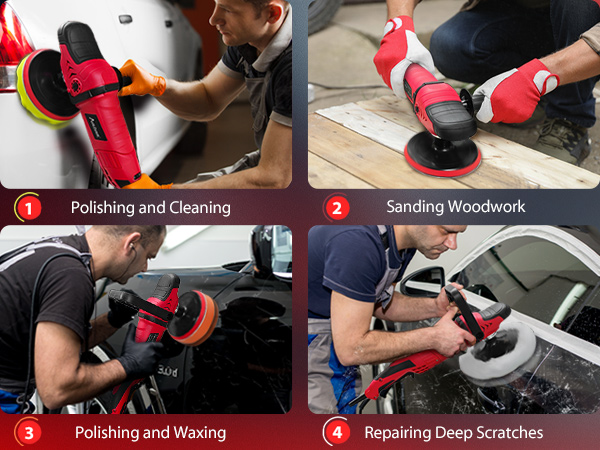 1 Polishing and Cleaning

2 Sanding Woodwork

3 Polishing and Waxing

4 Repairing Deep Scratches