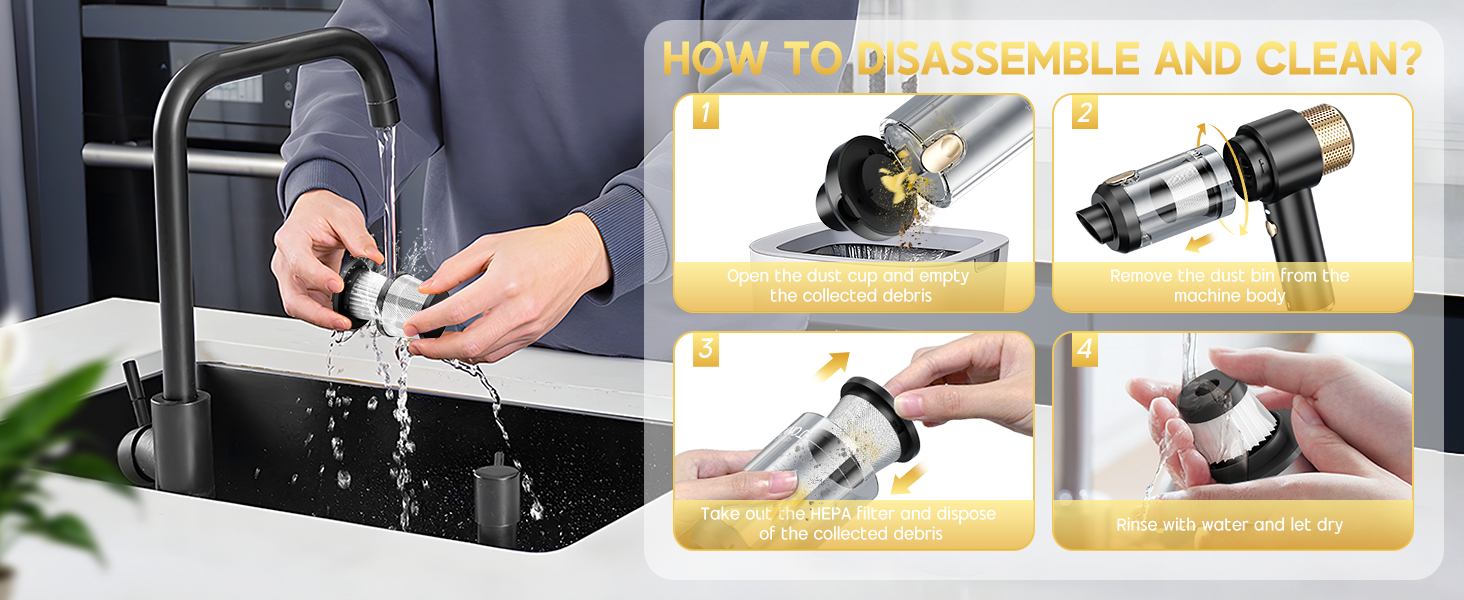 HOW TO DISASSEMBLE AND CLEAN?

1
Open the dust cup and empty the collected debris

2
Remove the dust bin from the machine body

3
Take out the HEPA filter and dispose of the collected debris

4
Rinse with water and let dry