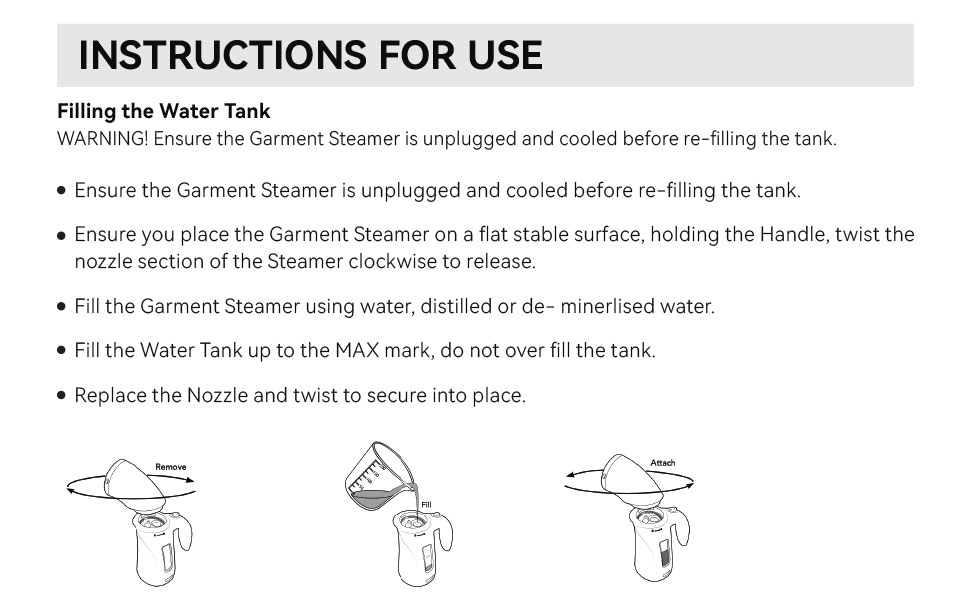 INSTRUCTIONS FOR USE

Filling the Water Tank
WARNING! Ensure the Garment Steamer is unplugged and cooled before re-filling the tank.

• Ensure the Garment Steamer is unplugged and cooled before re-filling the tank.

• Ensure you place the Garment Steamer on a flat stable surface, holding the Handle, twist the nozzle section of the Steamer clockwise to release.

• Fill the Garment Steamer using water, distilled or de- minerlised water.

• Fill the Water Tank up to the MAX mark, do not over fill the tank.

• Replace the Nozzle and twist to secure into place.

Remove

Fill

Attach