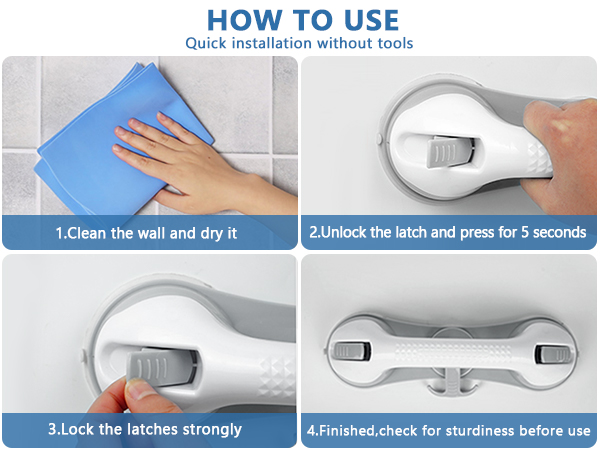 HOW TO USE
Quick installation without tools

1.Clean the wall and dry it

2.Unlock the latch and press for 5 seconds

3.Lock the latches strongly

4.Finished,check for sturdiness before use