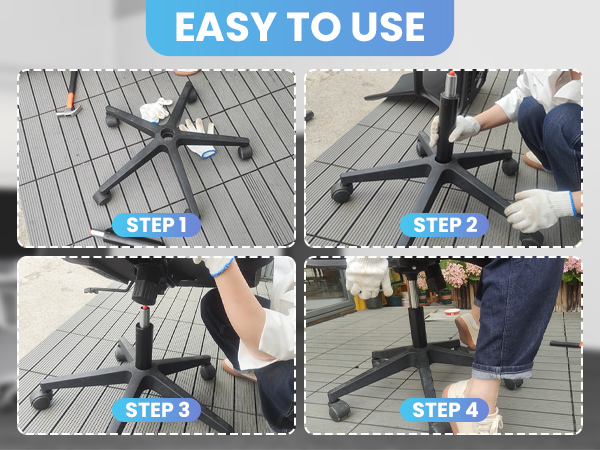 EASY TO USE

STEP 1

STEP 2

STEP 3

STEP 4