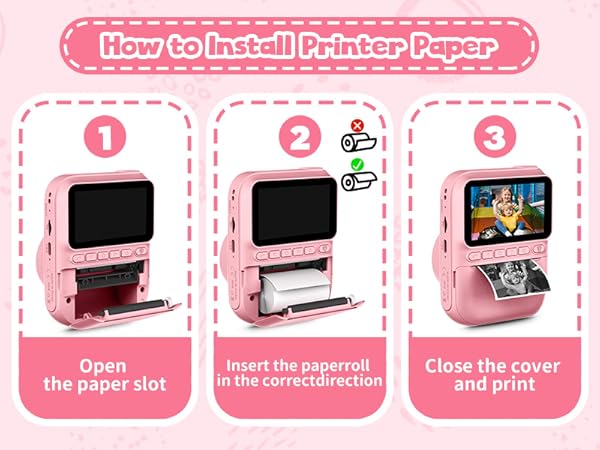 How to Install Printer Paper

1

Open the paper slot

2

Insert the paperroll in the correctdirection

3

Close the cover and print