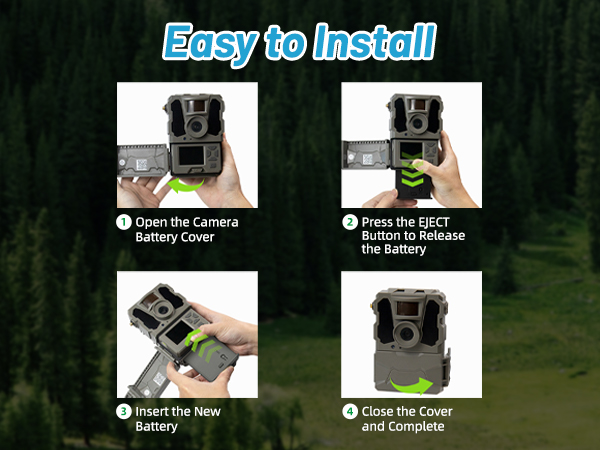 Easy to Install

1 Open the Camera Battery Cover

2 Press the EJECT Button to Release the Battery

3 Insert the New Battery

4 Close the Cover and Complete