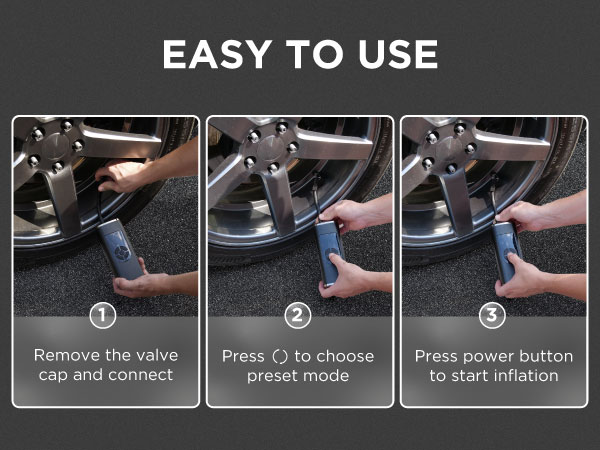 EASY TO USE

1
Remove the valve cap and connect

2
Press ( ) to choose preset mode

3
Press power button to start inflation