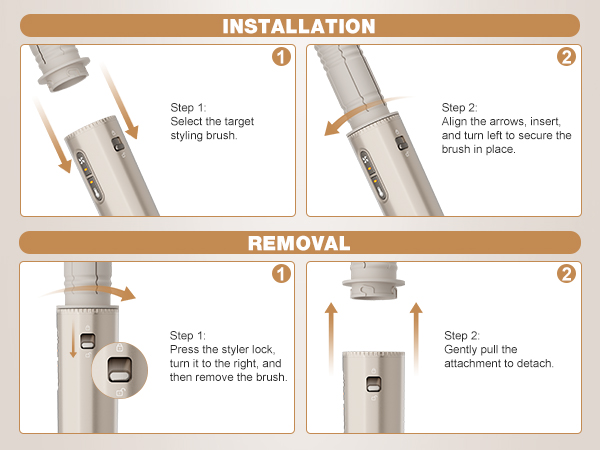 INSTALLATION

1

Step 1:
Select the target styling brush.

2

Step 2:
Align the arrows, insert, and turn left to secure the brush in place.

REMOVAL

1

Step 1:
Press the styler lock, turn it to the right, and then remove the brush.

2

Step 2:
Gently pull the attachment to detach.