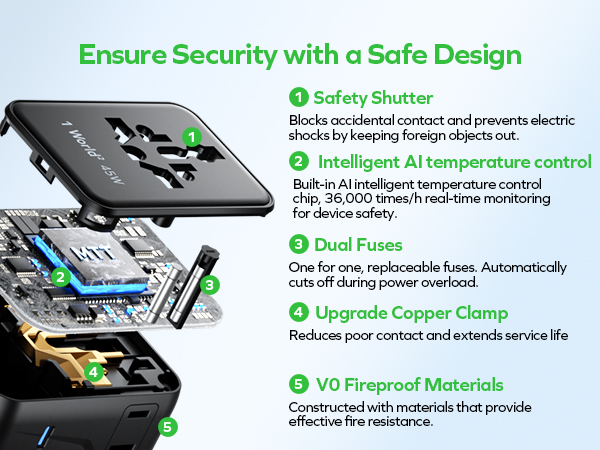 Ensure Security with a Safe Design

1 World² 45W

1

MTT

2

3

4

5

1 Safety Shutter

Blocks accidental contact and prevents electric shocks by keeping foreign objects out.

2 Intelligent AI temperature control

Built-in AI intelligent temperature control chip, 36,000 times/h real-time monitoring for device safety.

3 Dual Fuses

One for one, replaceable fuses. Automatically cuts off during power overload.

4 Upgrade Copper Clamp

Reduces poor contact and extends service life

5 V0 Fireproof Materials

Constructed with materials that provide effective fire resistance.