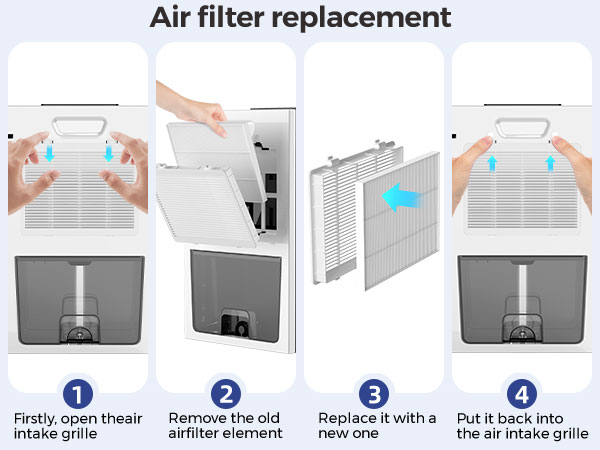 Air filter replacement

1
Firstly, open theair intake grille

2
Remove the old airfilter element

3
Replace it with a new one

4
Put it back into the air intake grille