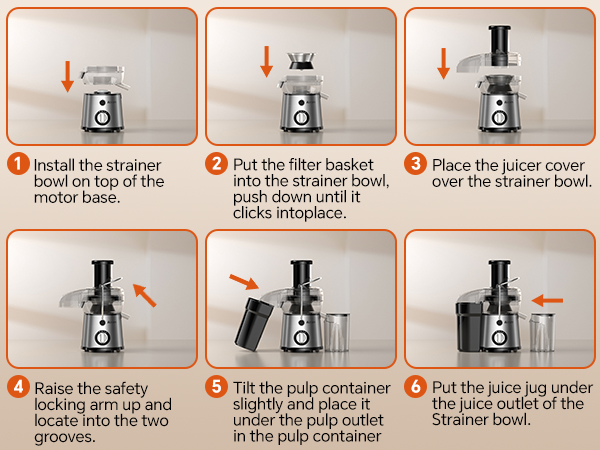 1 Install the strainer bowl on top of the motor base.

2 Put the filter basket into the strainer bowl, push down until it clicks intoplace.

3 Place the juicer cover over the strainer bowl.

4 Raise the safety locking arm up and locate into the two grooves.

5 Tilt the pulp container slightly and place it under the pulp outlet in the pulp container

6 Put the juice jug under the juice outlet of the Strainer bowl.