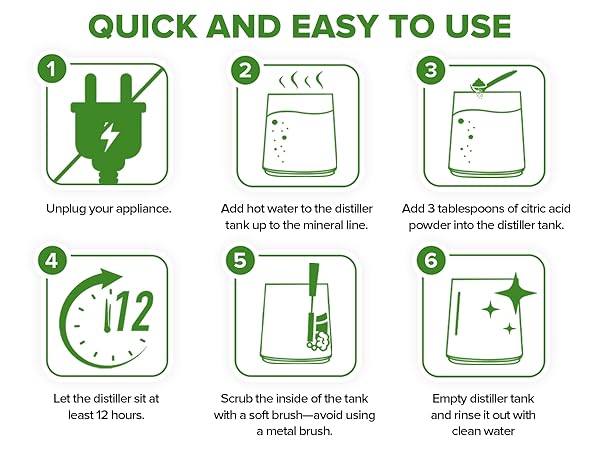 QUICK AND EASY TO USE

1

Unplug your appliance.

2

Add hot water to the distiller tank up to the mineral line.

3

Add 3 tablespoons of citric acid powder into the distiller tank.

4

12

Let the distiller sit at least 12 hours.

5

Scrub the inside of the tank with a soft brush—avoid using a metal brush.

6

Empty distiller tank and rinse it out with clean water