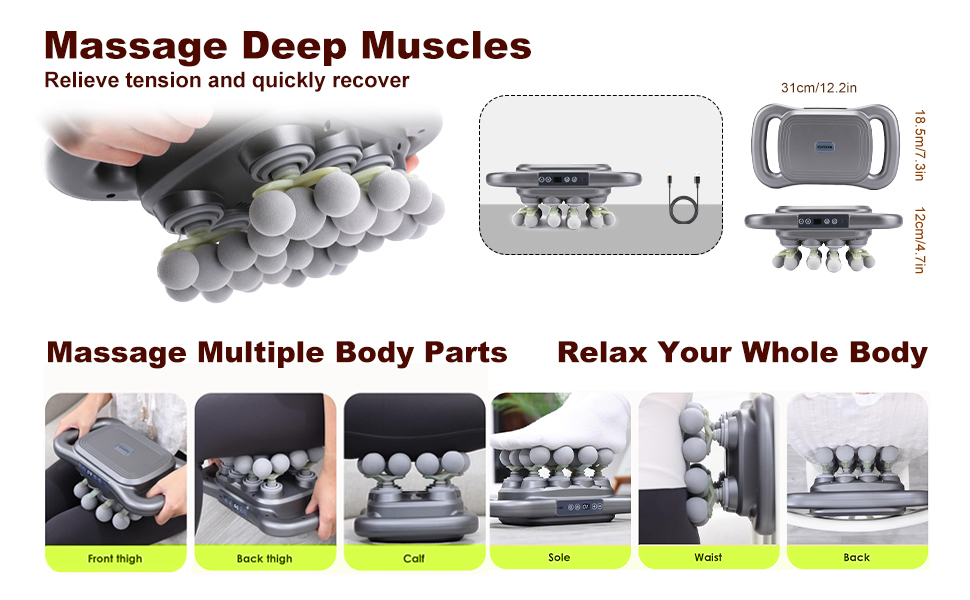 Massage Deep Muscles
Relieve tension and quickly recover

31cm/12.2in
18.5m/7.3in
12cm/4.7in

Massage Multiple Body Parts
Relax Your Whole Body

Front thigh
Back thigh
Calf
Sole
Waist
Back