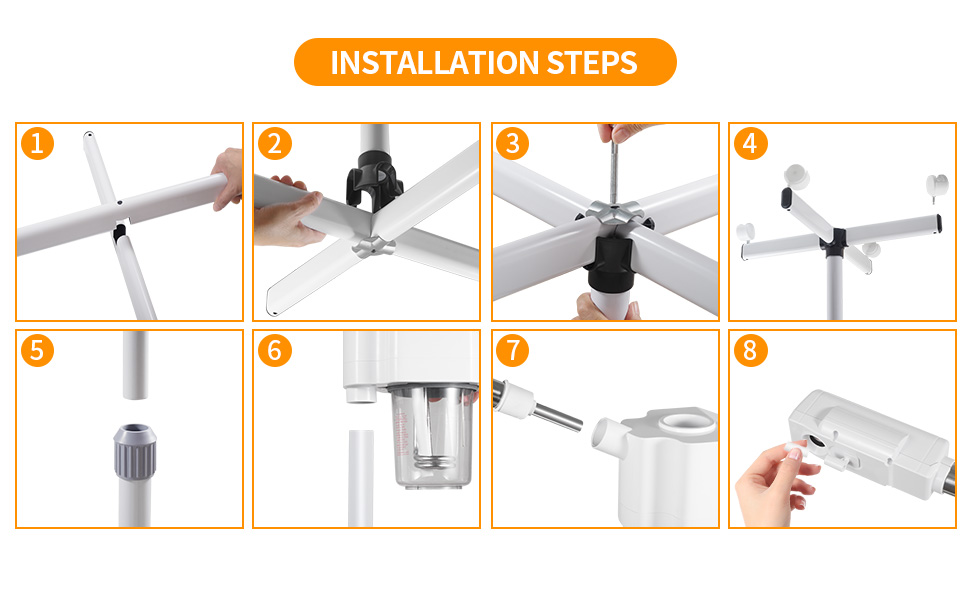 INSTALLATION STEPS

1

2

3

4

5

6

7

8