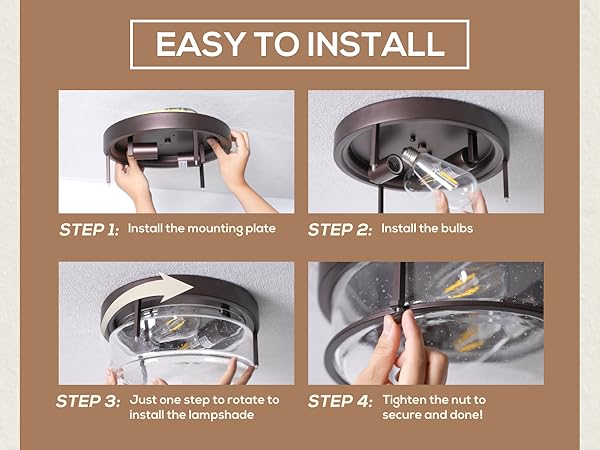 EASY TO INSTALL

STEP 1: Install the mounting plate

STEP 2: Install the bulbs

STEP 3: Just one step to rotate to install the lampshade

STEP 4: Tighten the nut to secure and done!