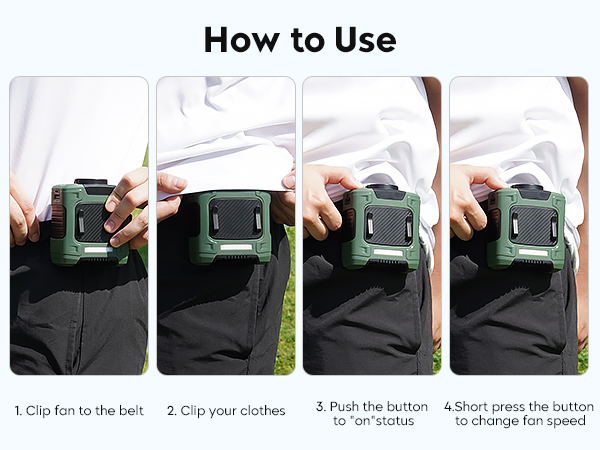 How to Use

1. Clip fan to the belt

2. Clip your clothes

3. Push the button to "on"status

4.Short press the button to change fan speed