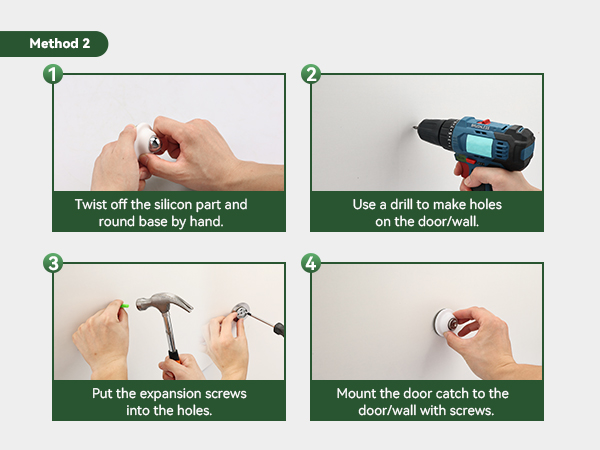 Method 2

1

Twist off the silicon part and round base by hand.

2

Use a drill to make holes on the door/wall.

3

Put the expansion screws into the holes.

4

Mount the door catch to the door/wall with screws.